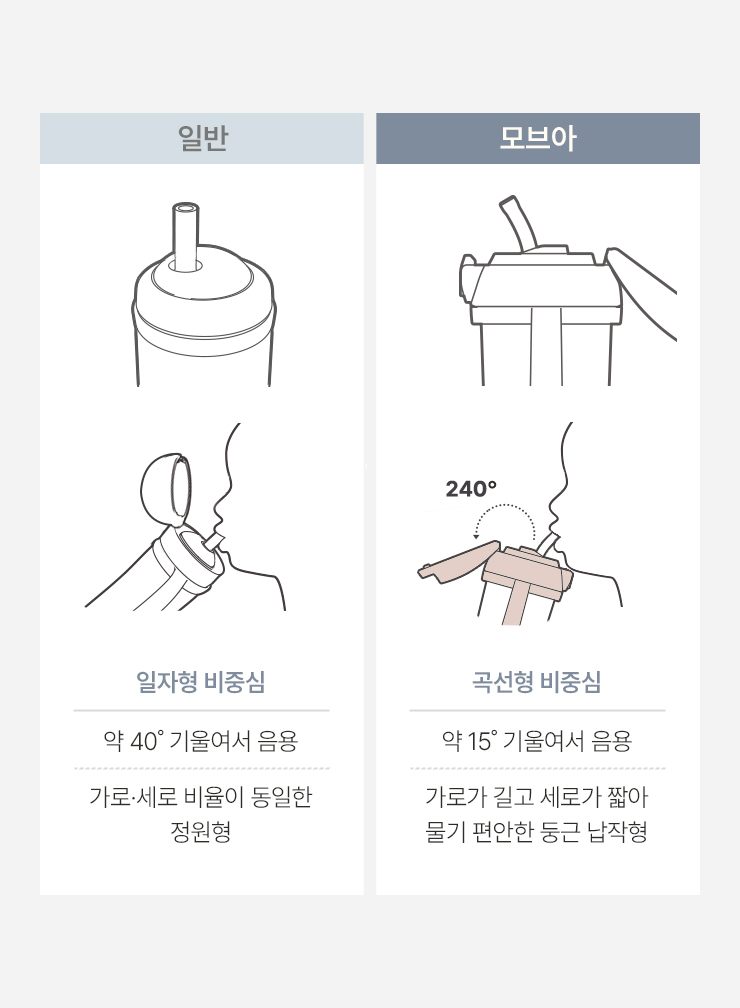 일반

일자형 비중심

약 40° 기울여서 음용

가로·세로 비율이 동일한 정원형

모브아

240°

곡선형 비중심

약 15° 기울여서 음용

가로가 길고 세로가 짧아 물기 편안한 둥근 납작형